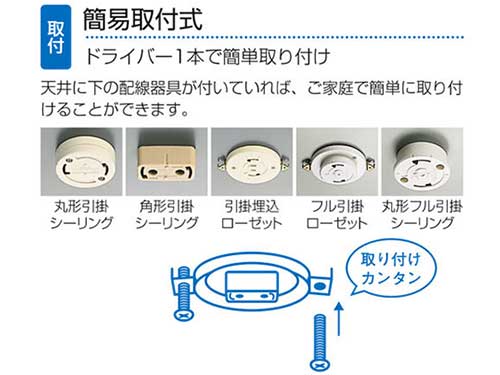 取付

簡易取付式

ドライバー1本で簡単取り付け

天井に下の配線器具が付いていれば、ご家庭で簡単に取り付けることができます。

丸形引掛シーリング

角形引掛シーリング

引掛埋込ローゼット

フル引掛ローゼット

丸形フル引掛シーリング

取り付けカンタン