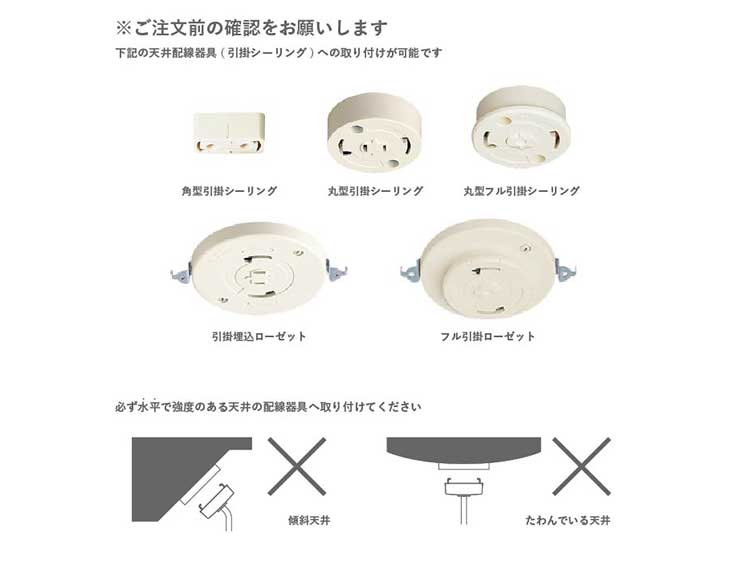 ※ご注文前の確認をお願いします
下記の天井配線器具（引掛シーリング）への取り付けが可能です

角型引掛シーリング

丸型引掛シーリング

丸型フル引掛シーリング

引掛埋込ローゼット

フル引掛ローゼット

必ず水平で強度のある天井の配線器具へ取り付けてください

傾斜天井

たわんでいる天井