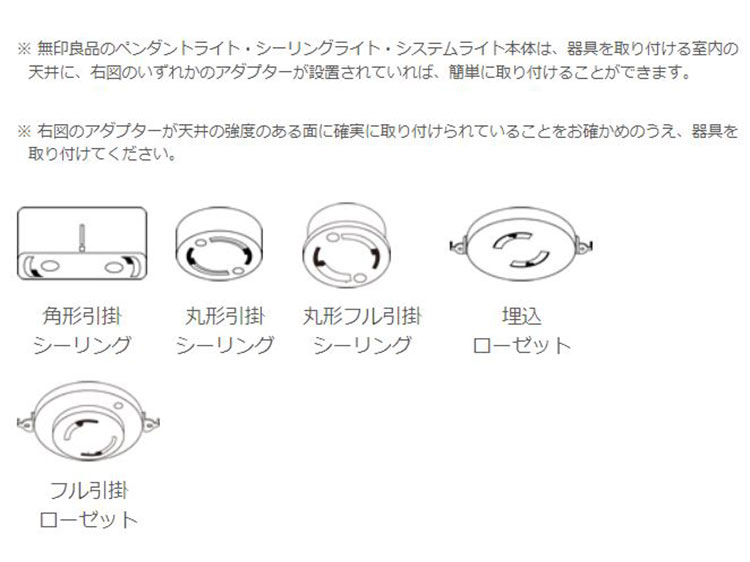 ※ 無印良品のペンダントライト・シーリングライト・システムライト本体は、器具を取り付ける室内の天井に、右図のいずれかのアダプターが設置されていれば、簡単に取り付けることができます。

※ 右図のアダプターが天井の強度のある面に確実に取り付けられていることをお確かめのうえ、器具を取り付けてください。

角形引掛
シーリング

丸形引掛
シーリング

丸形フル引掛
シーリング

埋込
ローゼット

フル引掛
ローゼット